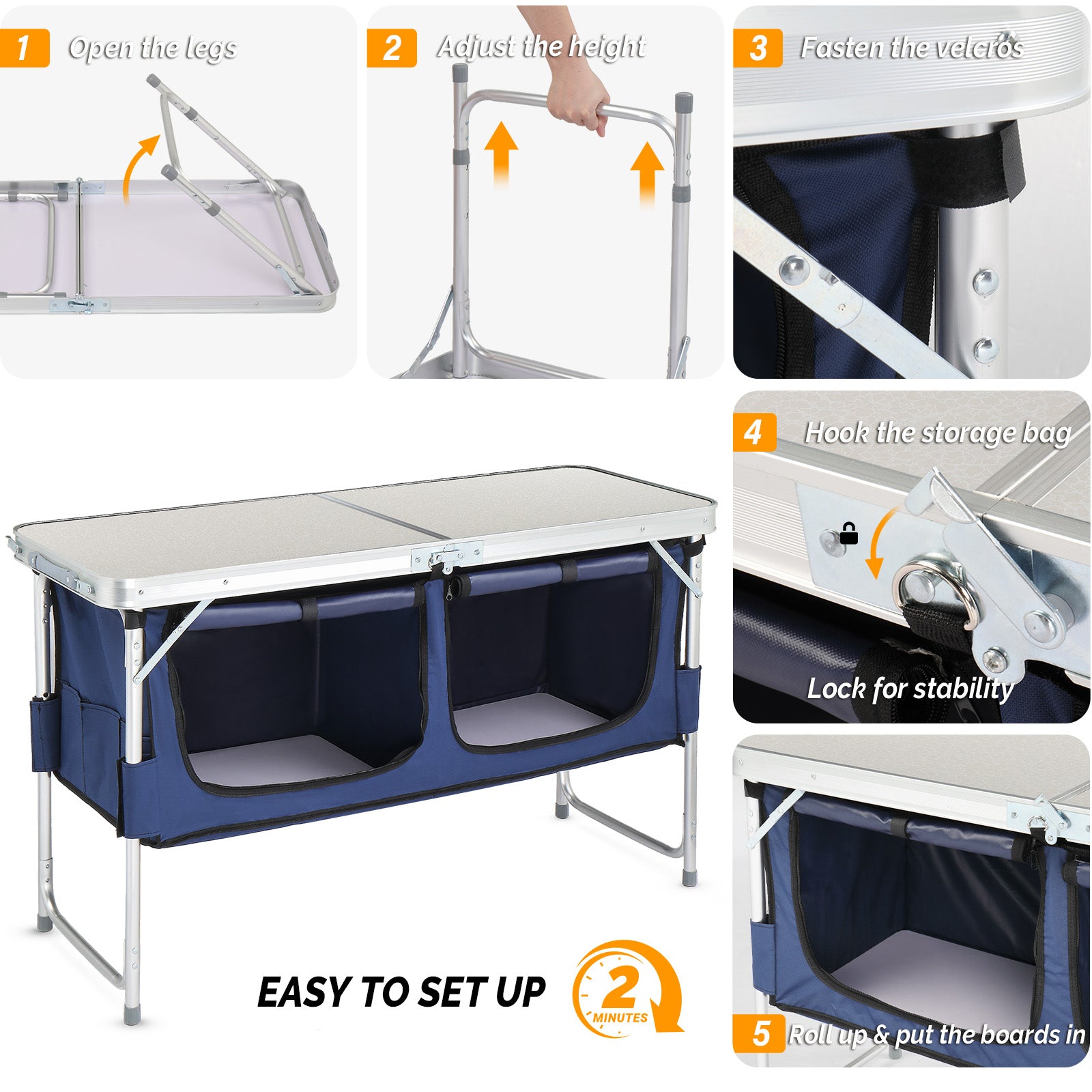 1 Open the legs

2 Adjust the height

3 Fasten the velcros

4 Hook the storage bag

Lock for stability

EASY TO SET UP

2 MINUTES

5 Roll up & put the boards in